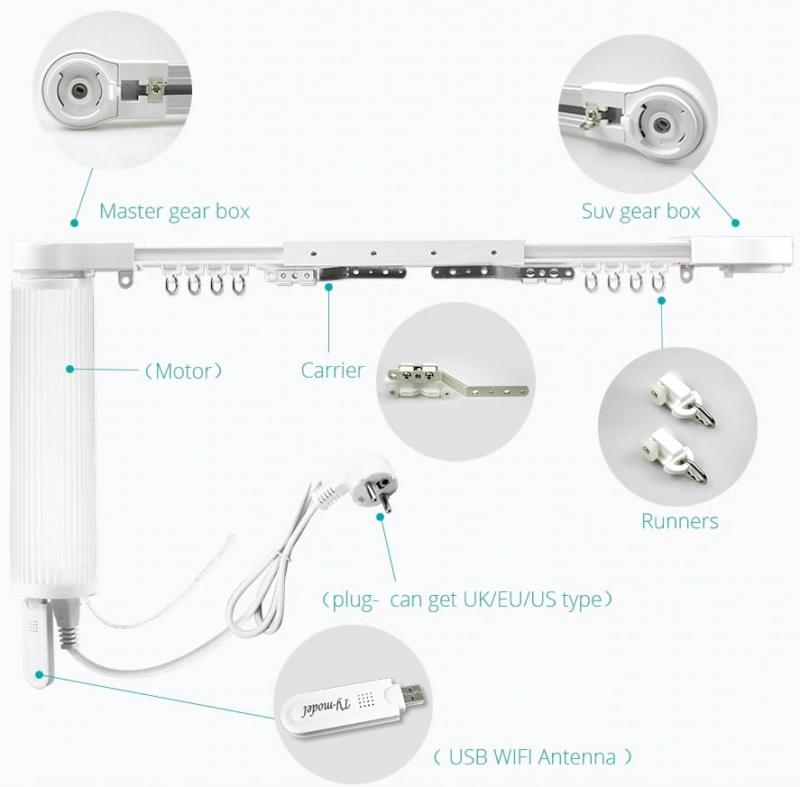 Master gear box

Suv gear box

（Motor）

Carrier

Runners

（plug- can get UK/EU/US type）

Ty-model

（ USB WIFI Antenna ）