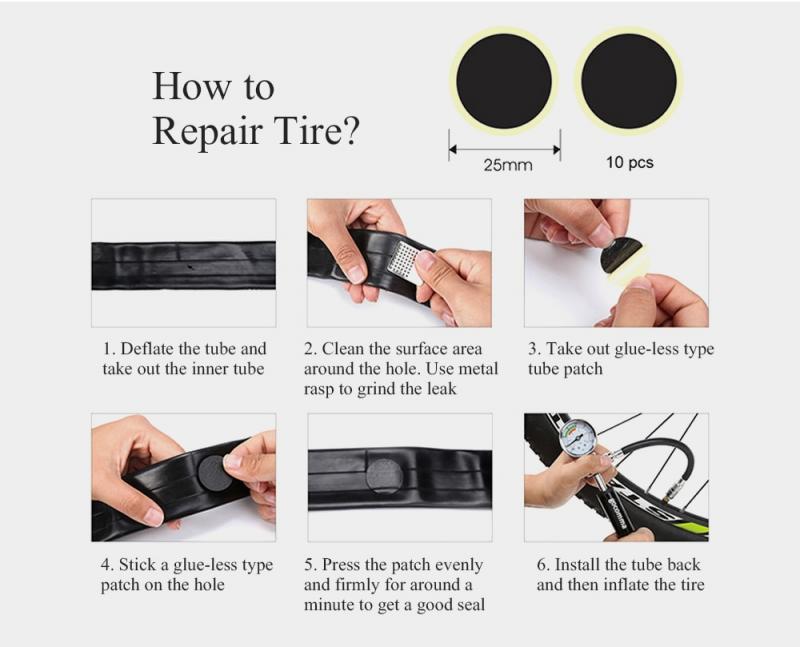 How to Repair Tire?

25mm

10 pcs

1. Deflate the tube and take out the inner tube

2. Clean the surface area around the hole. Use metal rasp to grind the leak

3. Take out glue-less type tube patch

4. Stick a glue-less type patch on the hole

5. Press the patch evenly and firmly for around a minute to get a good seal

6. Install the tube back and then inflate the tire