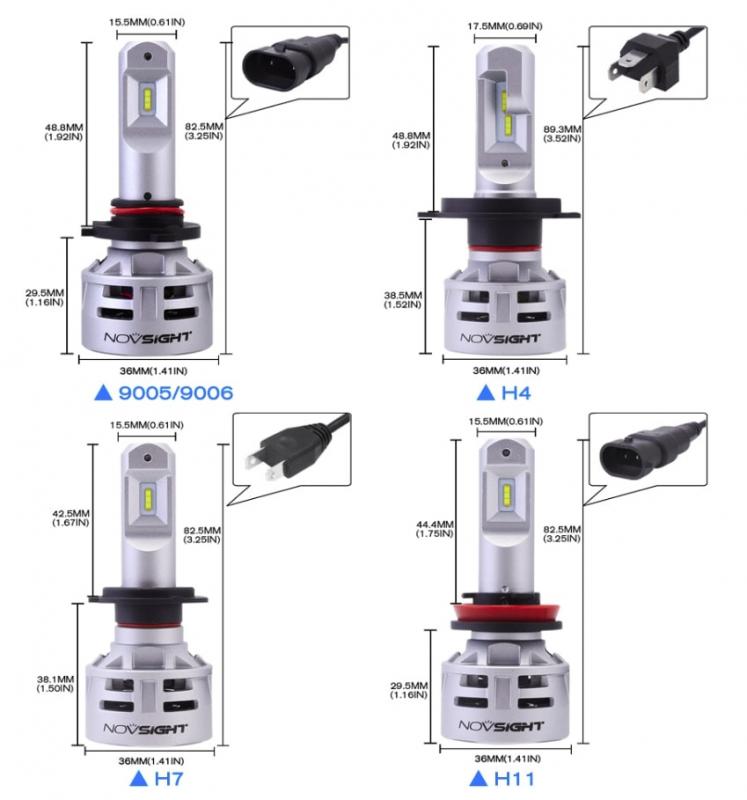 15.5MM(0.61IN)

48.8MM (1.92IN)

82.5MM (3.25IN)

29.5MM (1.16IN)

NOVSIGHT

36MM(1.41IN)

▲ 9005/9006

17.5MM(0.69IN)

48.8MM (1.92IN)

89.3MM (3.52IN)

38.5MM (1.52IN)

NOVSIGHT

36MM(1.41IN)

▲ H4

15.5MM(0.61IN)

42.5MM (1.67IN)

82.5MM (3.25IN)

38.1MM (1.50IN)

NOVSIGHT

36MM(1.41IN)

▲ H7

15.5MM(0.61IN)

44.4MM (1.75IN)

82.5MM (3.25IN)

29.5MM (1.16IN)

NOVSIGHT

36MM(1.41IN)

▲ H11