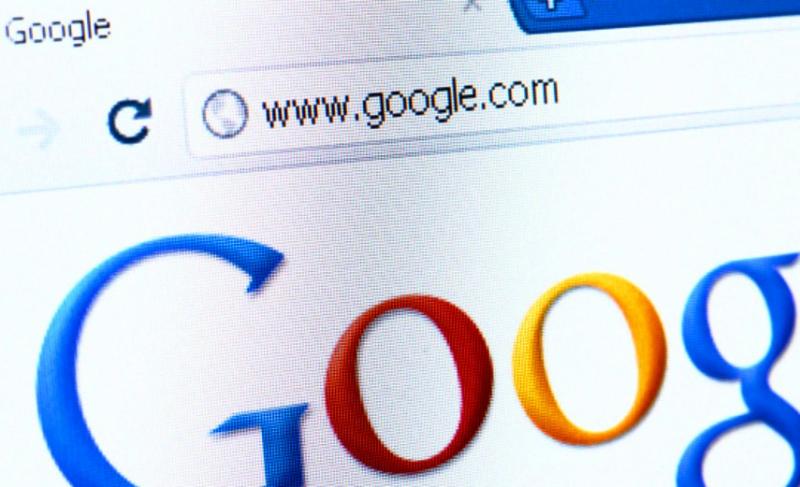 Google

www.google.com

Goog