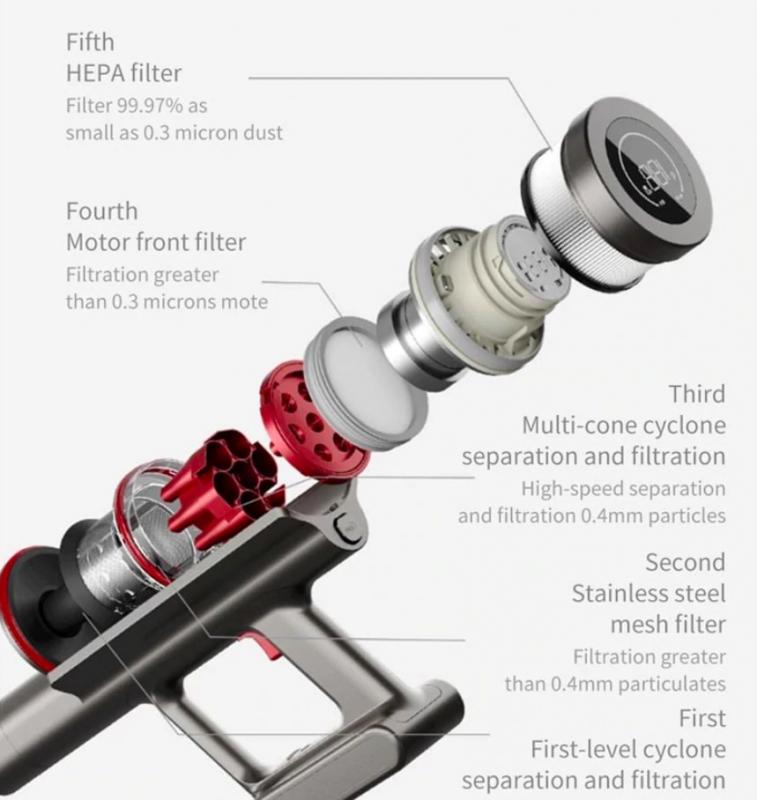 Fifth
HEPA filter
Filter 99.97% as small as 0.3 micron dust

Fourth
Motor front filter
Filtration greater than 0.3 microns mote

Third
Multi-cone cyclone separation and filtration
High-speed separation and filtration 0.4mm particles

Second
Stainless steel mesh filter
Filtration greater than 0.4mm particulates

First
First-level cyclone separation and filtration