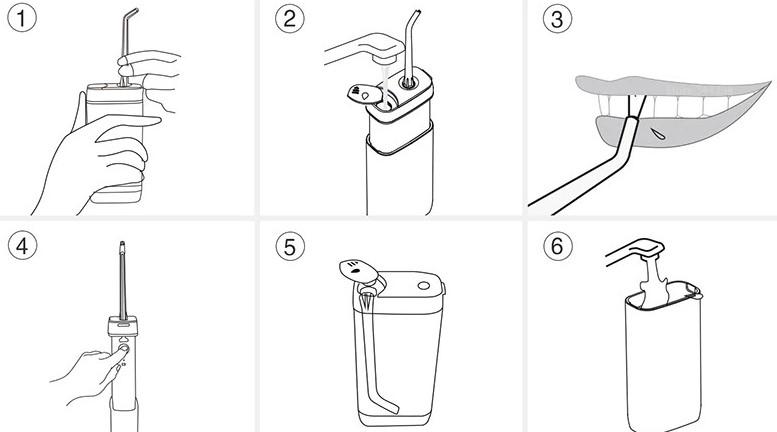 1
2
3
4
5
6