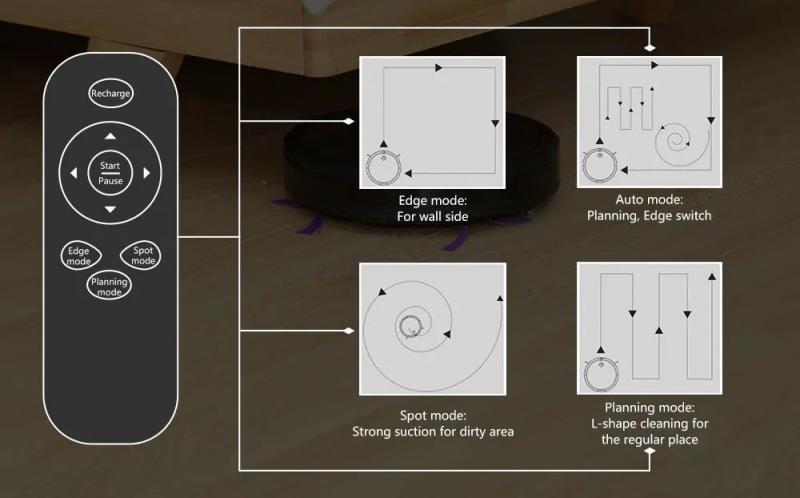 Recharge

Start
Pause

Edge mode

Spot mode

Planning mode

Edge mode:
For wall side

Auto mode:
Planning, Edge switch

Spot mode:
Strong suction for dirty area

Planning mode:
L-shape cleaning for the regular place