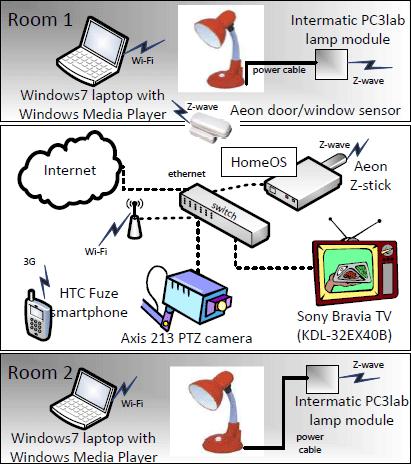 Room 1

Wi-Fi

Windows7 laptop with Windows Media Player

power cable

Intermatic PC3lab lamp module

Z-wave

Z-wave

Aeon door/window sensor

Internet

ethernet

HomeOS

Z-wave

Aeon Z-stick

switch

Wi-Fi

3G

HTC Fuze smartphone

Axis 213 PTZ camera

Sony Bravia TV (KDL-32EX40B)

Room 2

Wi-Fi

Windows7 laptop with Windows Media Player

Z-wave

Intermatic PC3lab lamp module

power cable