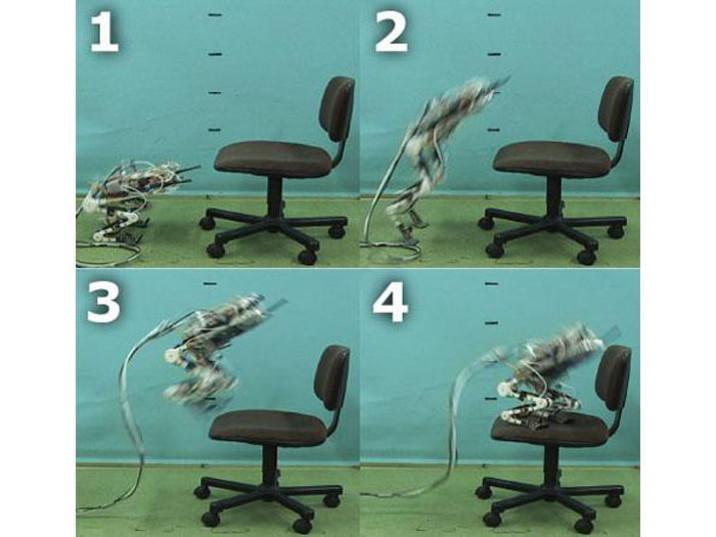 1

2

3

4