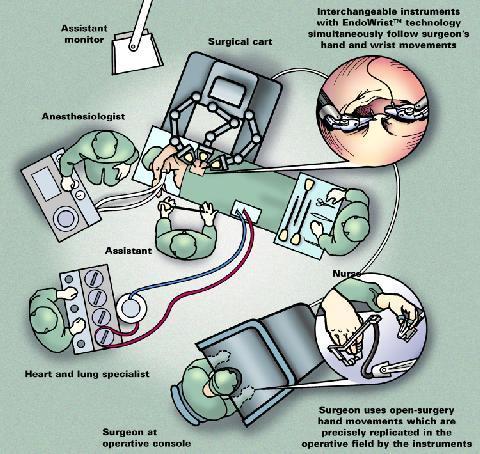 Assistant monitor

Surgical cart

Interchangeable instruments with EndoWrist™ technology simultaneously follow surgeon's hand and wrist movements

Anesthesiologist

Assistant

Nurse

Heart and lung specialist

Surgeon at operative console

Surgeon uses open-surgery hand movements which are precisely replicated in the operative field by the instruments