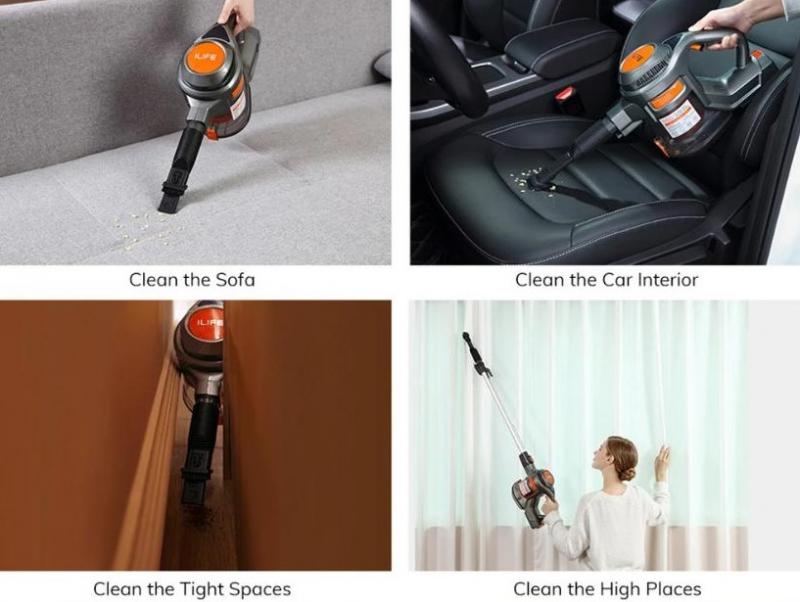 ILIFE

Clean the Sofa

Clean the Car Interior

ILIFE

Clean the Tight Spaces

Clean the High Places